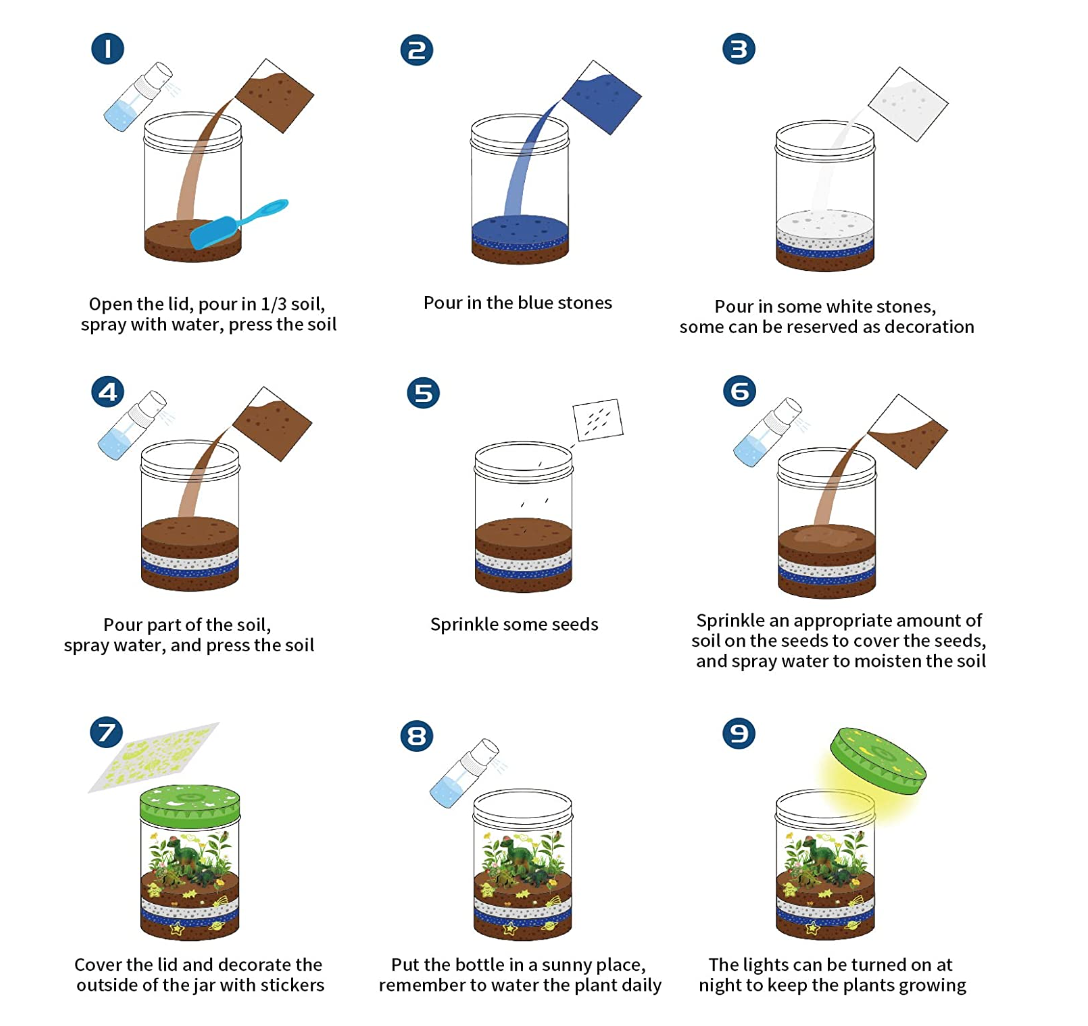 1
Open the lid, pour in 1/3 soil, spray with water, press the soil

2
Pour in the blue stones

3
Pour in some white stones, some can be reserved as decoration

4
Pour part of the soil, spray water, and press the soil

5
Sprinkle some seeds

6
Sprinkle an appropriate amount of soil on the seeds to cover the seeds, and spray water to moisten the soil

7
Cover the lid and decorate the outside of the jar with stickers

8
Put the bottle in a sunny place, remember to water the plant daily

9
The lights can be turned on at night to keep the plants growing